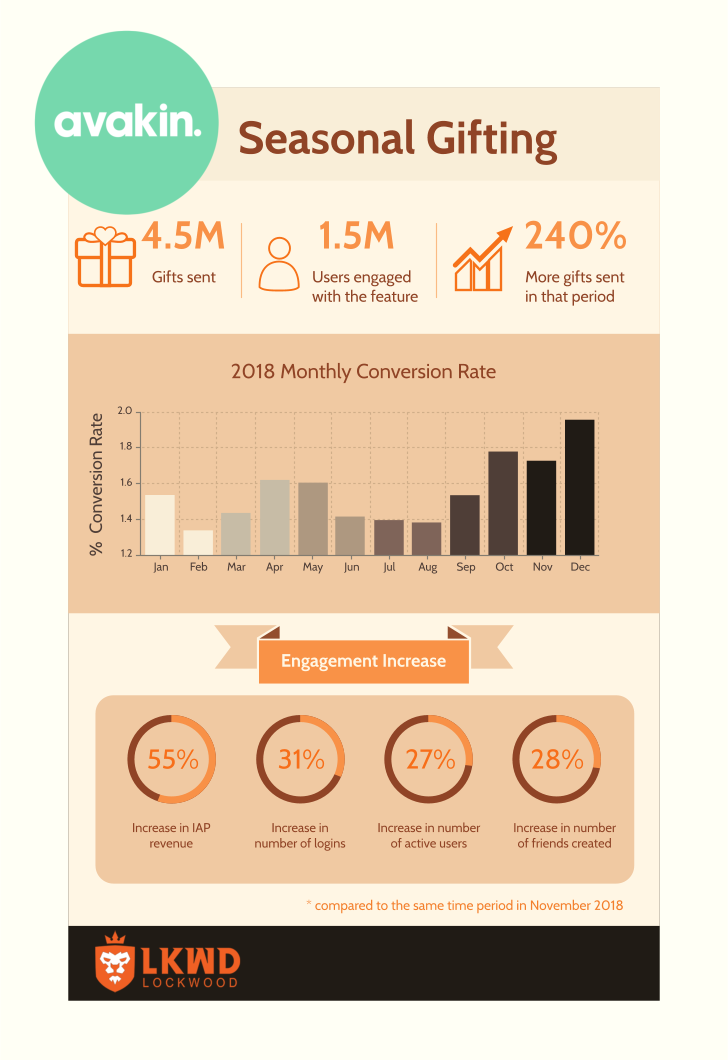 avakin.

Seasonal Gifting

4.5M
Gifts sent

1.5M
Users engaged with the feature

240%
More gifts sent in that period

2018 Monthly Conversion Rate

% Conversion Rate

2.0
1.8
1.6
1.4
1.2

Jan Feb Mar Apr May Jun Jul Aug Sep Oct Nov Dec

Engagement Increase

55%
Increase in IAP revenue

31%
Increase in number of logins

27%
Increase in number of active users

28%
Increase in number of friends created

* compared to the same time period in November 2018

LKWD
LOCKWOOD