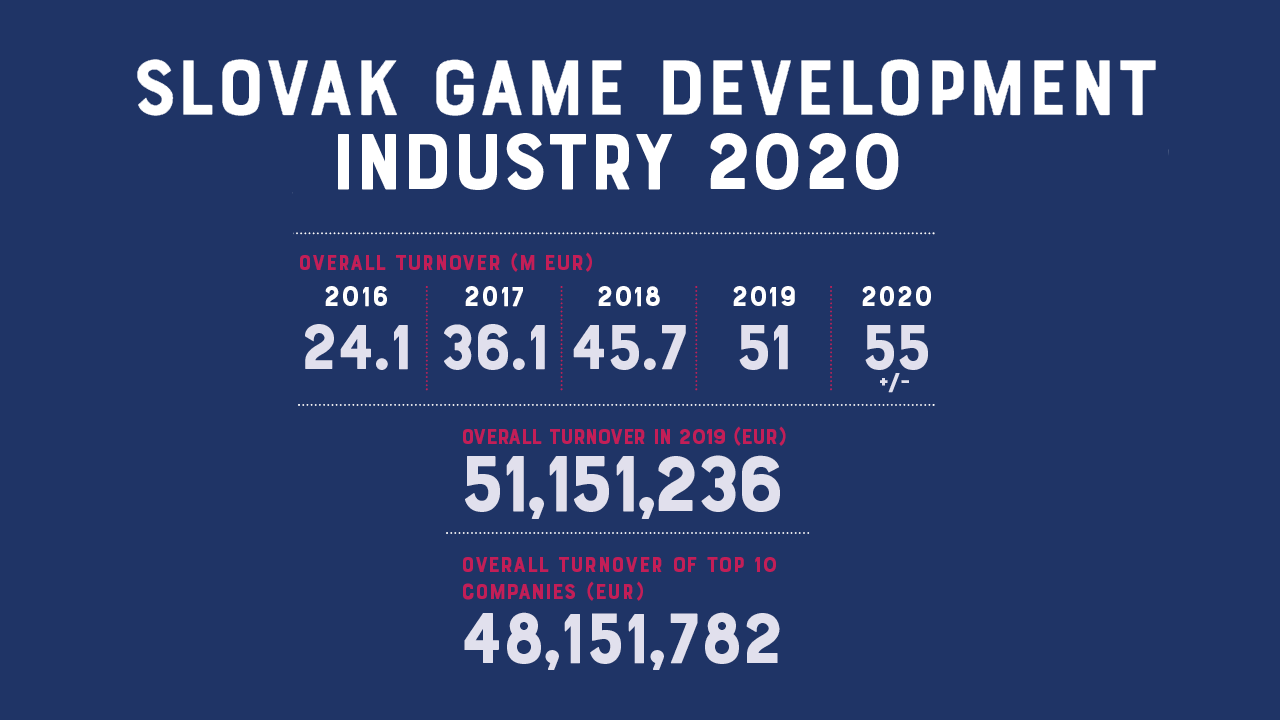 SLOVAK GAME DEVELOPMENT INDUSTRY 2020

OVERALL TURNOVER (M EUR)

| 2016 | 2017 | 2018 | 2019 | 2020 |
|---|---|---|---|---|
| 24.1 | 36.1 | 45.7 | 51 | 55 +/- |

OVERALL TURNOVER IN 2019 (EUR)

51,151,236

OVERALL TURNOVER OF TOP 10 COMPANIES (EUR)

48,151,782