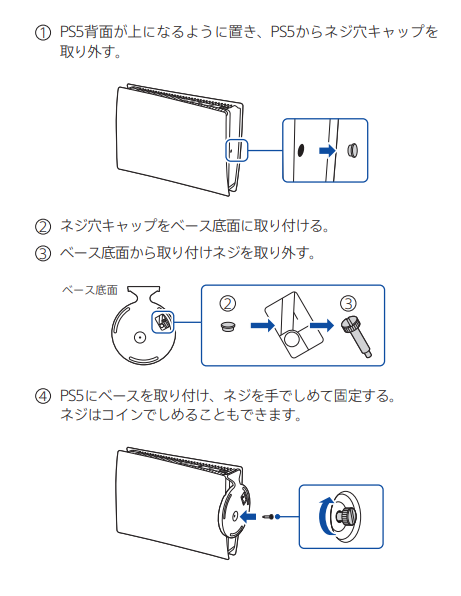 ① PS5背面が上になるように置き、PS5からネジ穴キャップを取り外す。

② ネジ穴キャップをベース底面に取り付ける。

③ ベース底面から取り付けネジを取り外す。

ベース底面

②

③

④ PS5にベースを取り付け、ネジを手でしめて固定する。ネジはコインでしめることもできます。